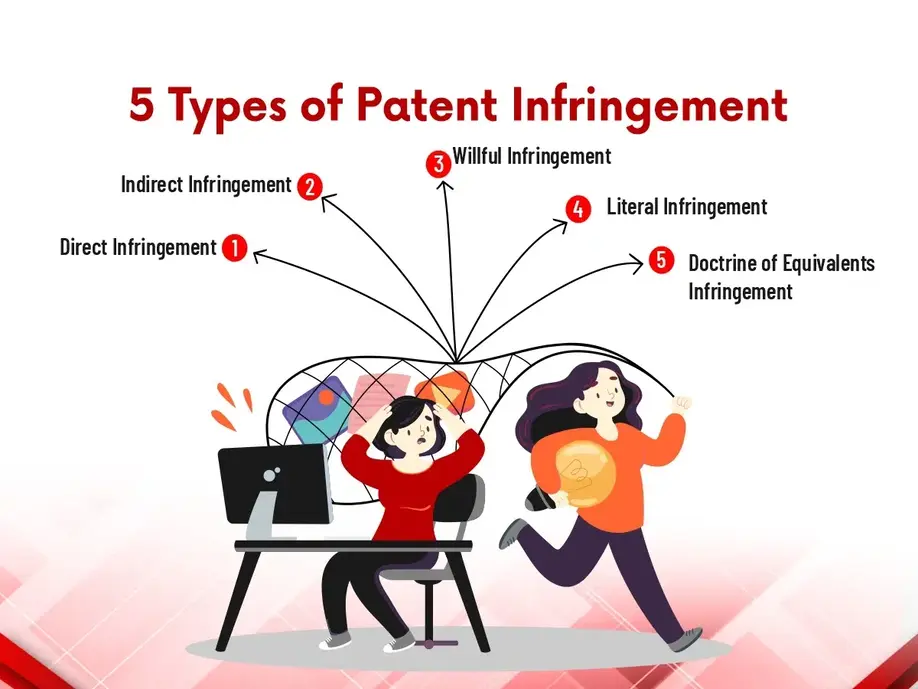 5 Types of Patent Infringement

Direct Infringement 1

Indirect Infringement 2

3 Willful Infringement

4 Literal Infringement

5 Doctrine of Equivalents Infringement