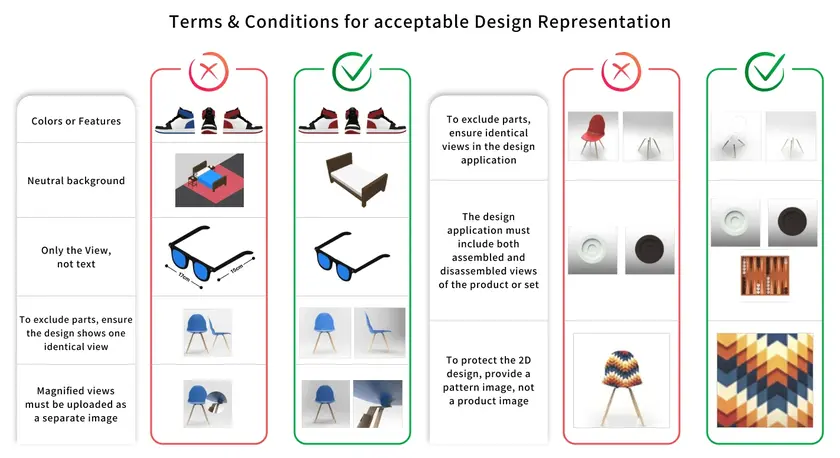 Terms & Conditions for acceptable Design Representation

Colors or Features

Neutral background

Only the View, not text

17cm

15cm

To exclude parts, ensure the design shows one identical view

Magnified views must be uploaded as a separate image

To exclude parts, ensure identical views in the design application

The design application must include both assembled and disassembled views of the product or set

To protect the 2D design, provide a pattern image, not a product image